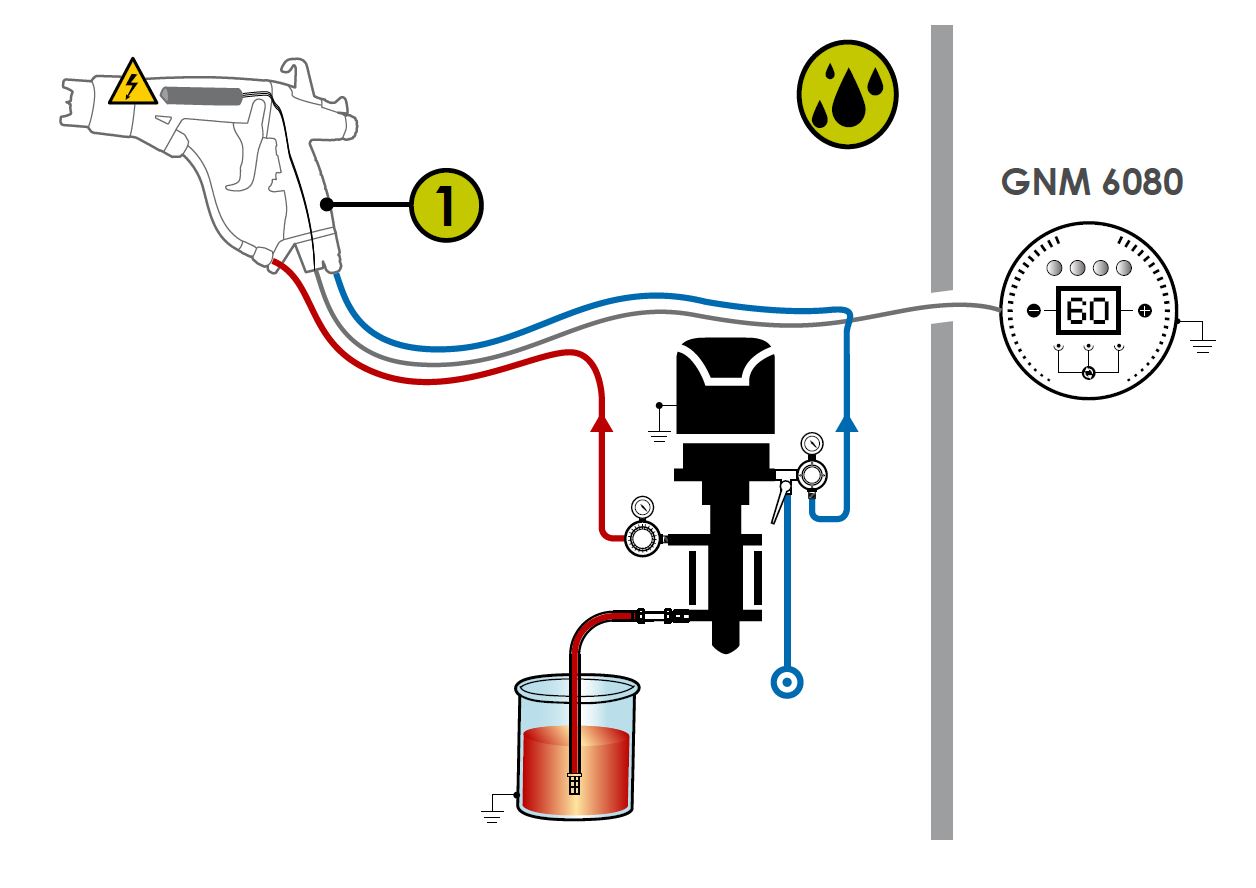 1

GNM 6080

60